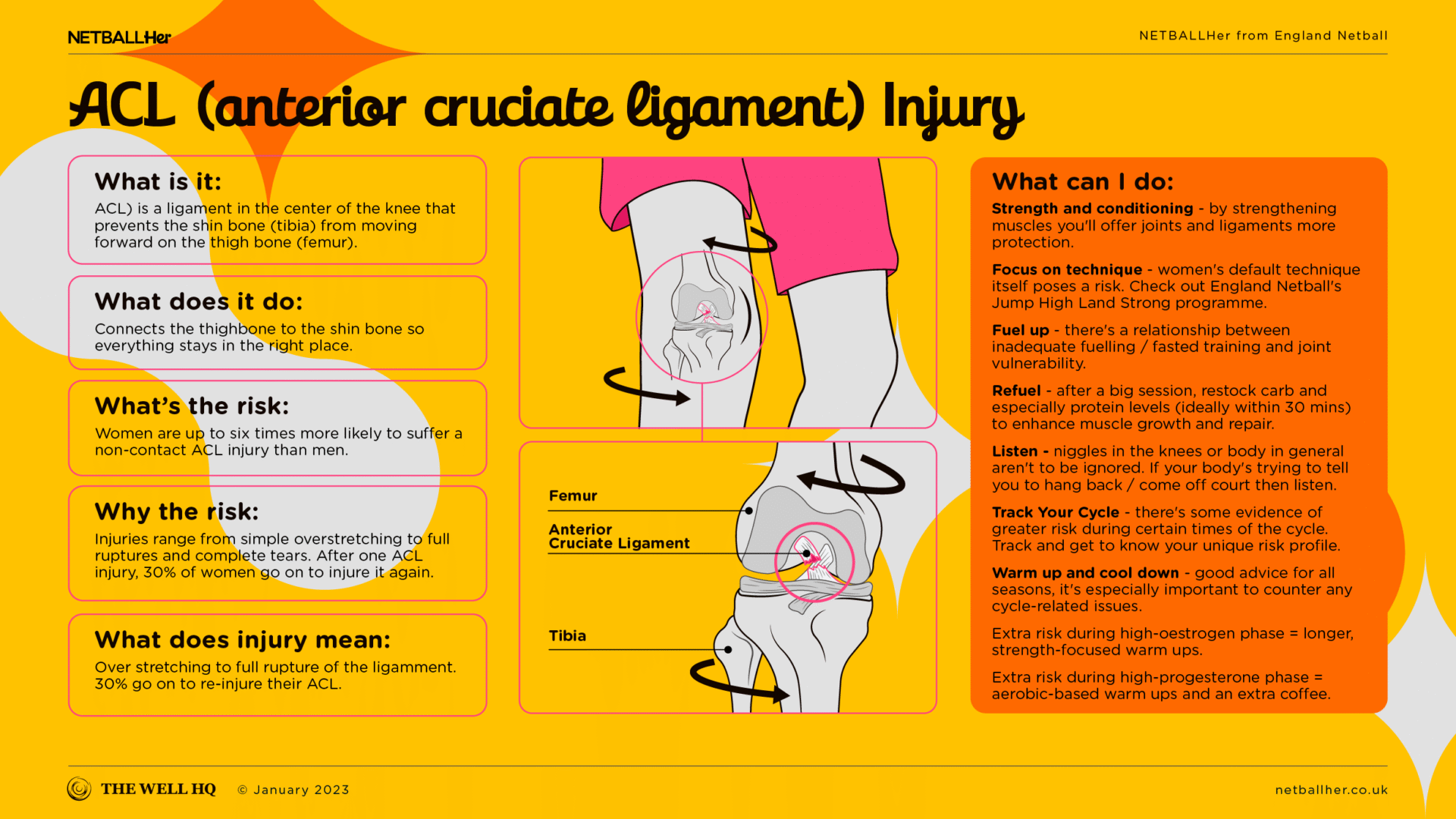 NETBALLHer

NETBALLHer from England Netball

ACL (anterior cruciate ligament) Injury

What is it:
ACL) is a ligament in the center of the knee that prevents the shin bone (tibia) from moving forward on the thigh bone (femur).

What does it do:
Connects the thighbone to the shin bone so everything stays in the right place.

What's the risk:
Women are up to six times more likely to suffer a non-contact ACL injury than men.

Why the risk:
Injuries range from simple overstretching to full ruptures and complete tears. After one ACL injury, 30% of women go on to injure it again.

What does injury mean:
Over stretching to full rupture of the ligamment. 30% go on to re-injure their ACL.

Femur

Anterior Cruciate Ligament

Tibia

What can I do:
Strength and conditioning - by strengthening muscles you'll offer joints and ligaments more protection.

Focus on technique - women's default technique itself poses a risk. Check out England Netball's Jump High Land Strong programme.

Fuel up - there's a relationship between inadequate fuelling / fasted training and joint vulnerability.

Refuel - after a big session, restock carb and especially protein levels (ideally within 30 mins) to enhance muscle growth and repair.

Listen - niggles in the knees or body in general aren't to be ignored. If your body's trying to tell you to hang back / come off court then listen.

Track Your Cycle - there's some evidence of greater risk during certain times of the cycle. Track and get to know your unique risk profile.

Warm up and cool down - good advice for all seasons, it's especially important to counter any cycle-related issues.

Extra risk during high-oestrogen phase = longer, strength-focused warm ups.

Extra risk during high-progesterone phase = aerobic-based warm ups and an extra coffee.

THE WELL HQ © January 2023

netballher.co.uk